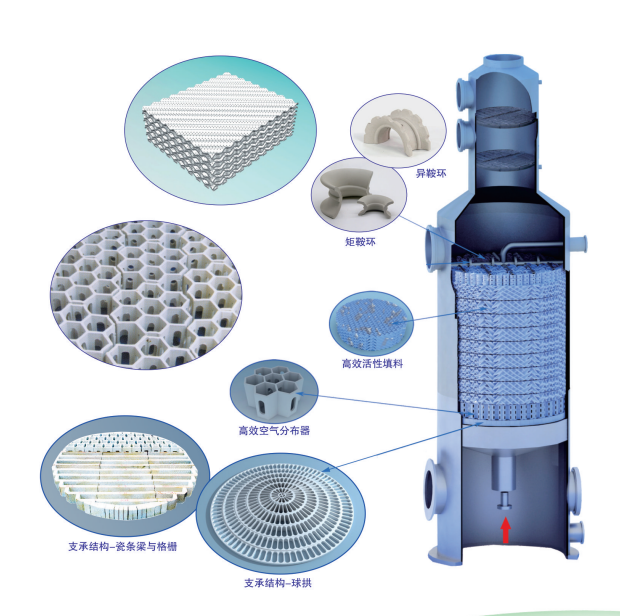 异鞍环

矩鞍环

高效活性填料

高效空气分布器

支承结构–瓷条梁与格栅

支承结构–球拱