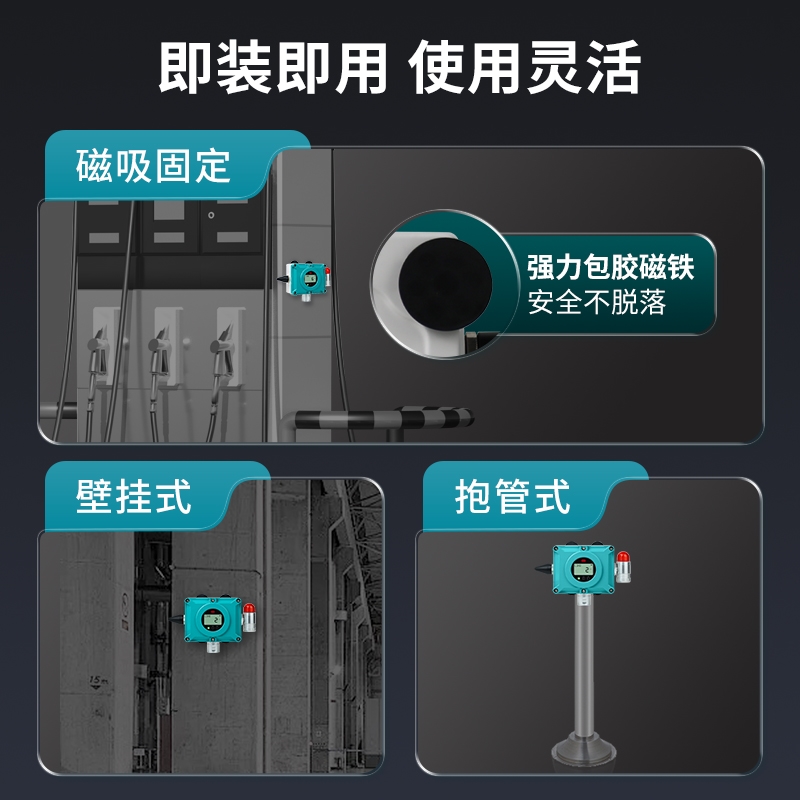 即装即用 使用灵活

磁吸固定

强力包胶磁铁
安全不脱落

壁挂式

15m

抱管式